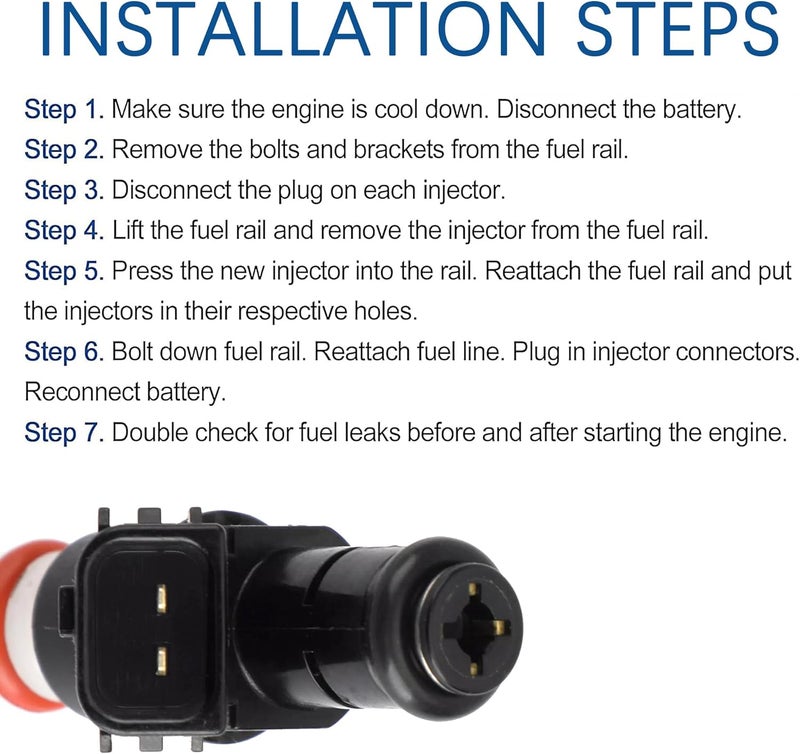 INSTALLATION STEPS

Step 1. Make sure the engine is cool down. Disconnect the battery.

Step 2. Remove the bolts and brackets from the fuel rail.

Step 3. Disconnect the plug on each injector.

Step 4. Lift the fuel rail and remove the injector from the fuel rail.

Step 5. Press the new injector into the rail. Reattach the fuel rail and put the injectors in their respective holes.

Step 6. Bolt down fuel rail. Reattach fuel line. Plug in injector connectors. Reconnect battery.

Step 7. Double check for fuel leaks before and after starting the engine.